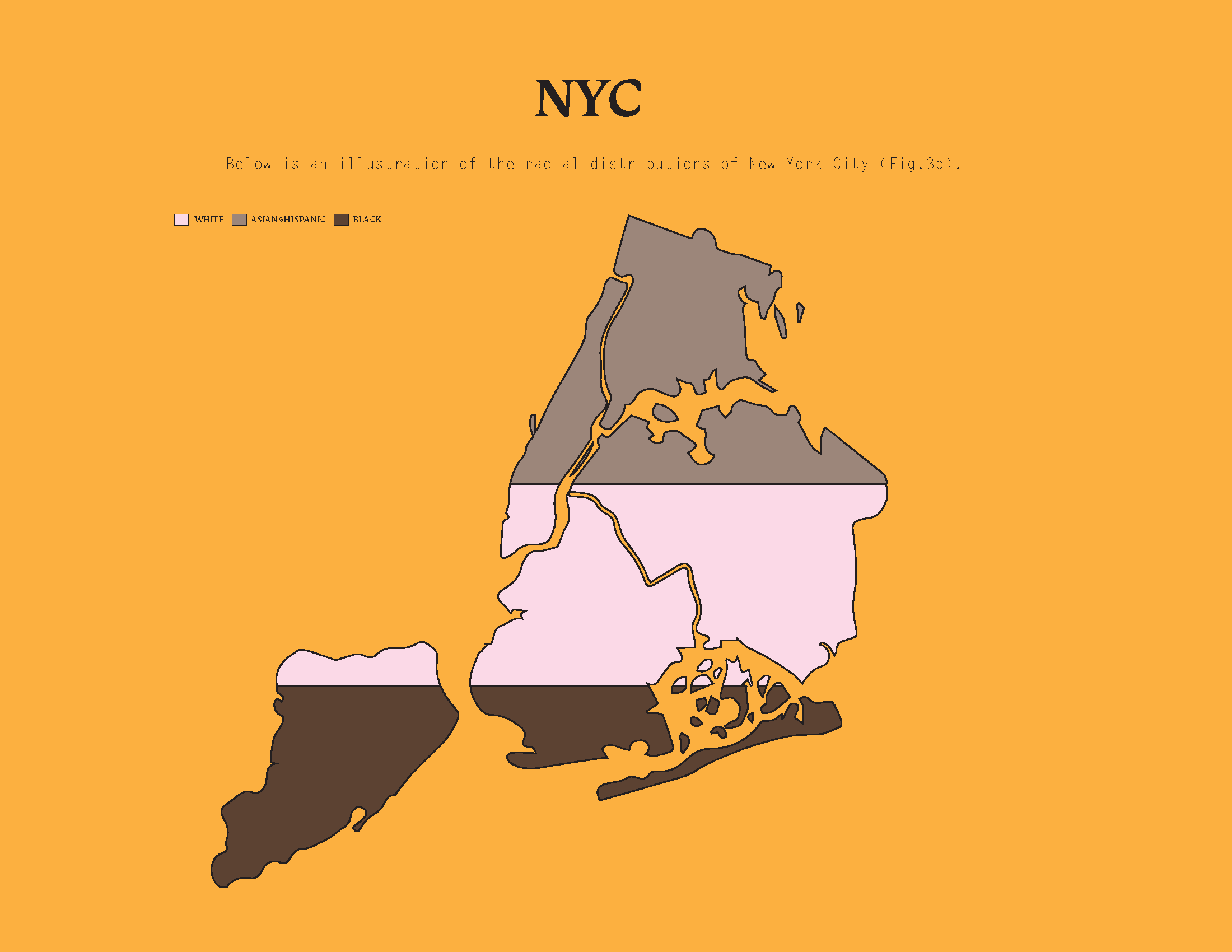 NYC

Below is an illustration of the racial distributions of New York City (Fig.3b).

WHITE ASIAN&HISPANIC BLACK